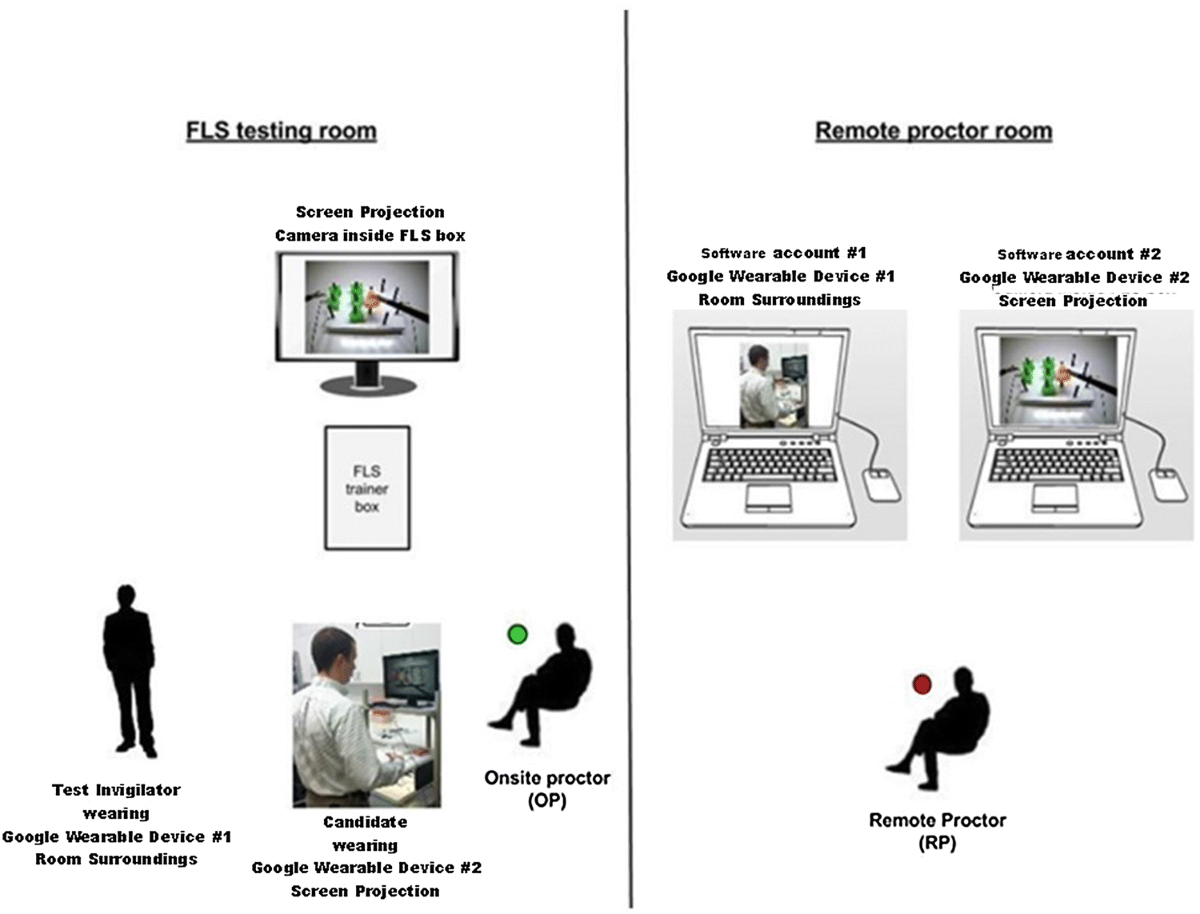 FLS testing room

Screen Projection
Camera inside FLS box

FLS trainer box

Test Invigilator wearing Google Wearable Device #1 Room Surroundings

Candidate wearing Google Wearable Device #2 Screen Projection

Onsite proctor (OP)

Remote proctor room

Software account #1
Google Wearable Device #1
Room Surroundings

Software account #2
Google Wearable Device #2
Screen Projection

Remote Proctor (RP)