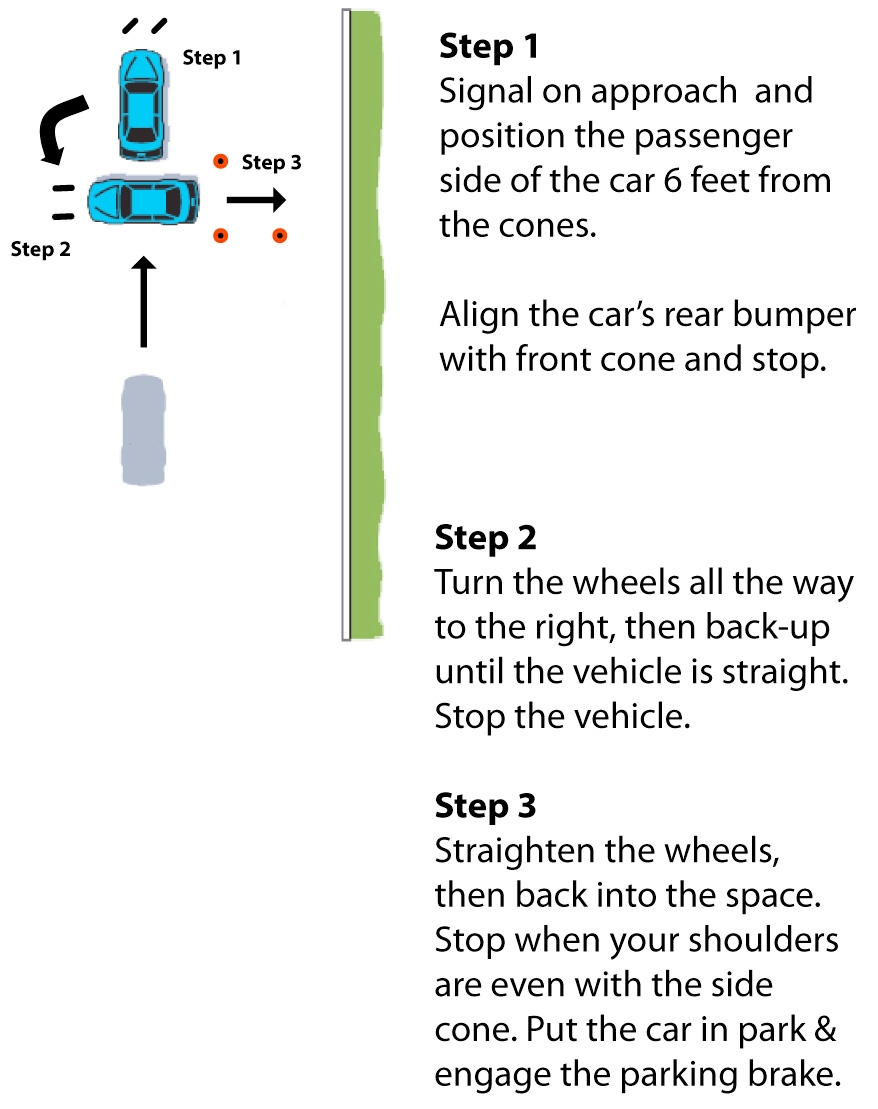 Step 1

Step 3

Step 2

Step 1
Signal on approach and position the passenger side of the car 6 feet from the cones.

Align the car's rear bumper with front cone and stop.

Step 2
Turn the wheels all the way to the right, then back-up until the vehicle is straight. Stop the vehicle.

Step 3
Straighten the wheels, then back into the space. Stop when your shoulders are even with the side cone. Put the car in park & engage the parking brake.