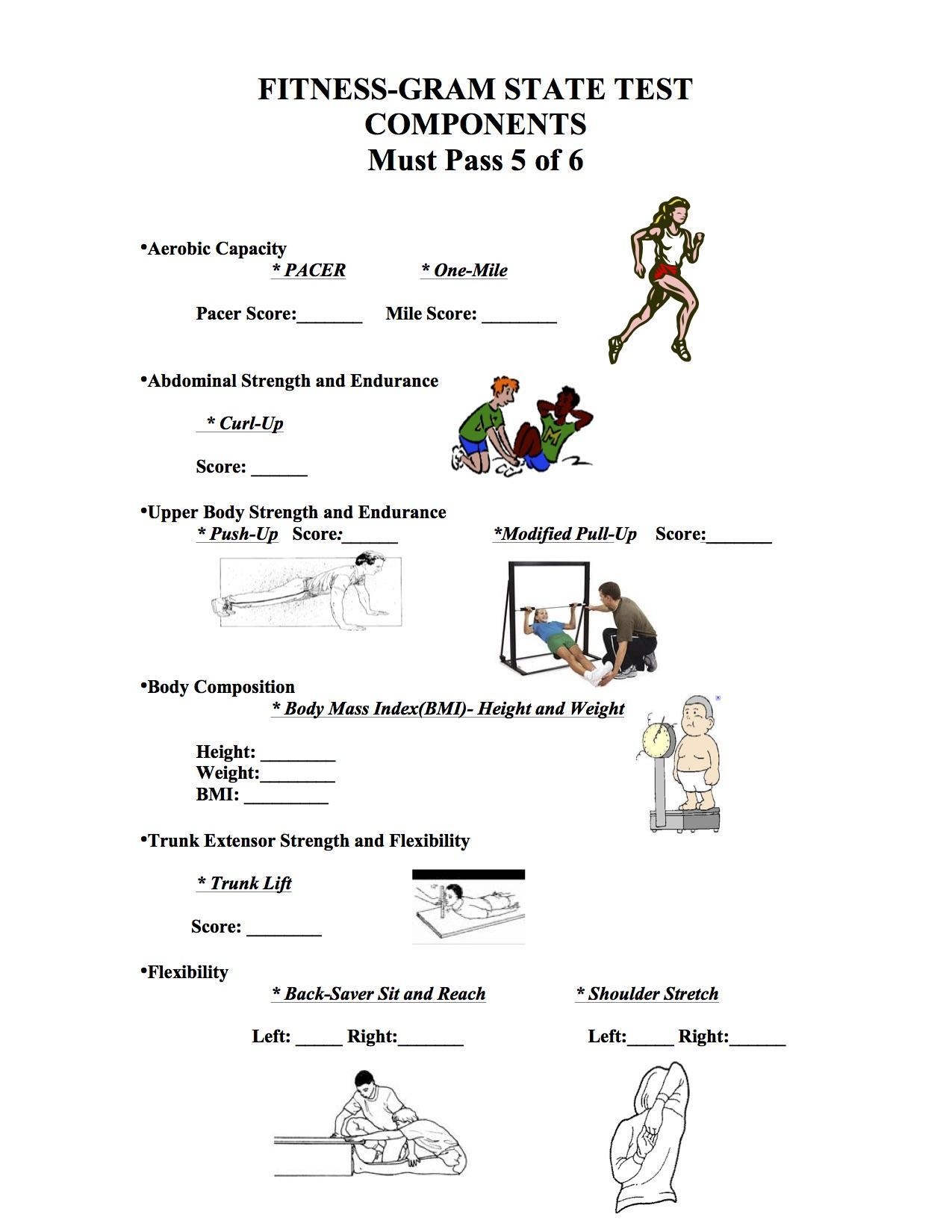 FITNESS-GRAM STATE TEST COMPONENTS
Must Pass 5 of 6

•Aerobic Capacity
* PACER * One-Mile

Pacer Score:_______ Mile Score: ________

•Abdominal Strength and Endurance

* Curl-Up

Score: ______

•Upper Body Strength and Endurance
* Push-Up Score:______ *Modified Pull-Up Score:_______

•Body Composition
* Body Mass Index(BMI)- Height and Weight

Height: ________
Weight:________
BMI: _________

•Trunk Extensor Strength and Flexibility

* Trunk Lift

Score: ________

•Flexibility
* Back-Saver Sit and Reach * Shoulder Stretch

Left: _____ Right:_______ Left:_____ Right:______