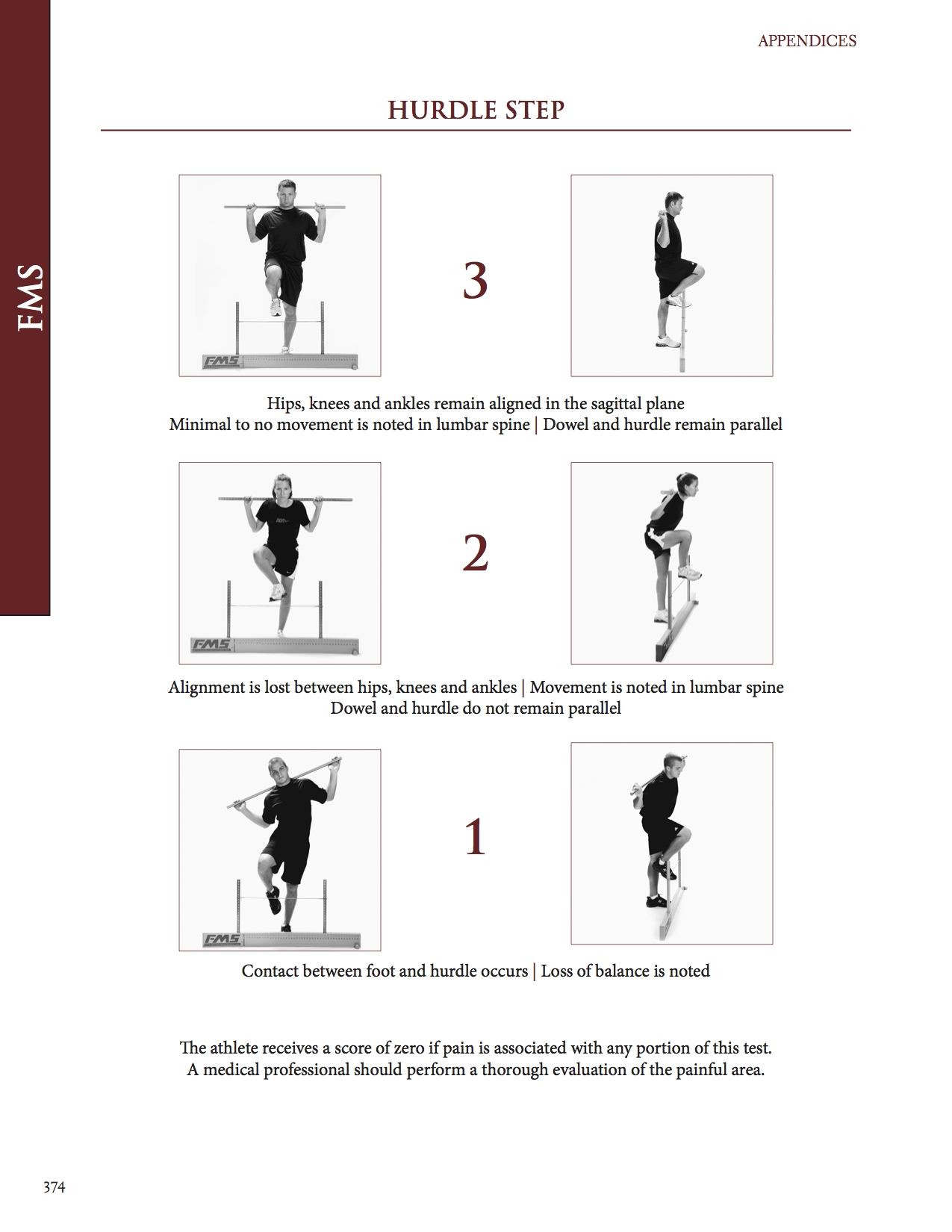 APPENDICES

FMS

HURDLE STEP

FMS

3

Hips, knees and ankles remain aligned in the sagittal plane
Minimal to no movement is noted in lumbar spine | Dowel and hurdle remain parallel

FMS

2

Alignment is lost between hips, knees and ankles | Movement is noted in lumbar spine
Dowel and hurdle do not remain parallel

FMS

1

Contact between foot and hurdle occurs | Loss of balance is noted

The athlete receives a score of zero if pain is associated with any portion of this test.
A medical professional should perform a thorough evaluation of the painful area.

374